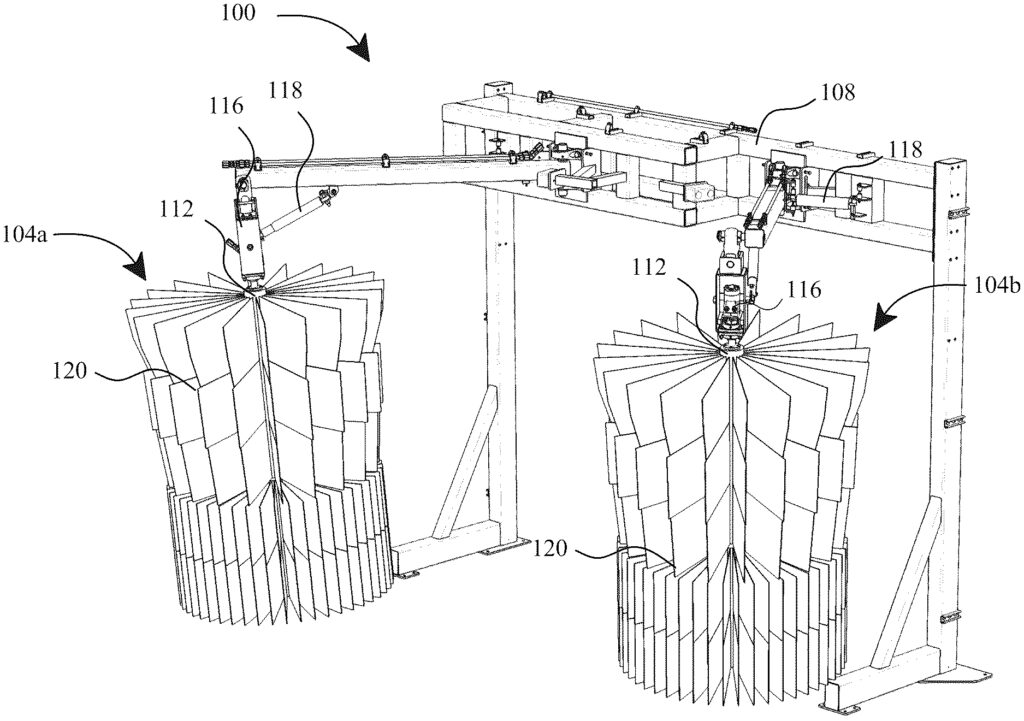 100

116

118

108

118

112

104a

112

116

104b

120

120