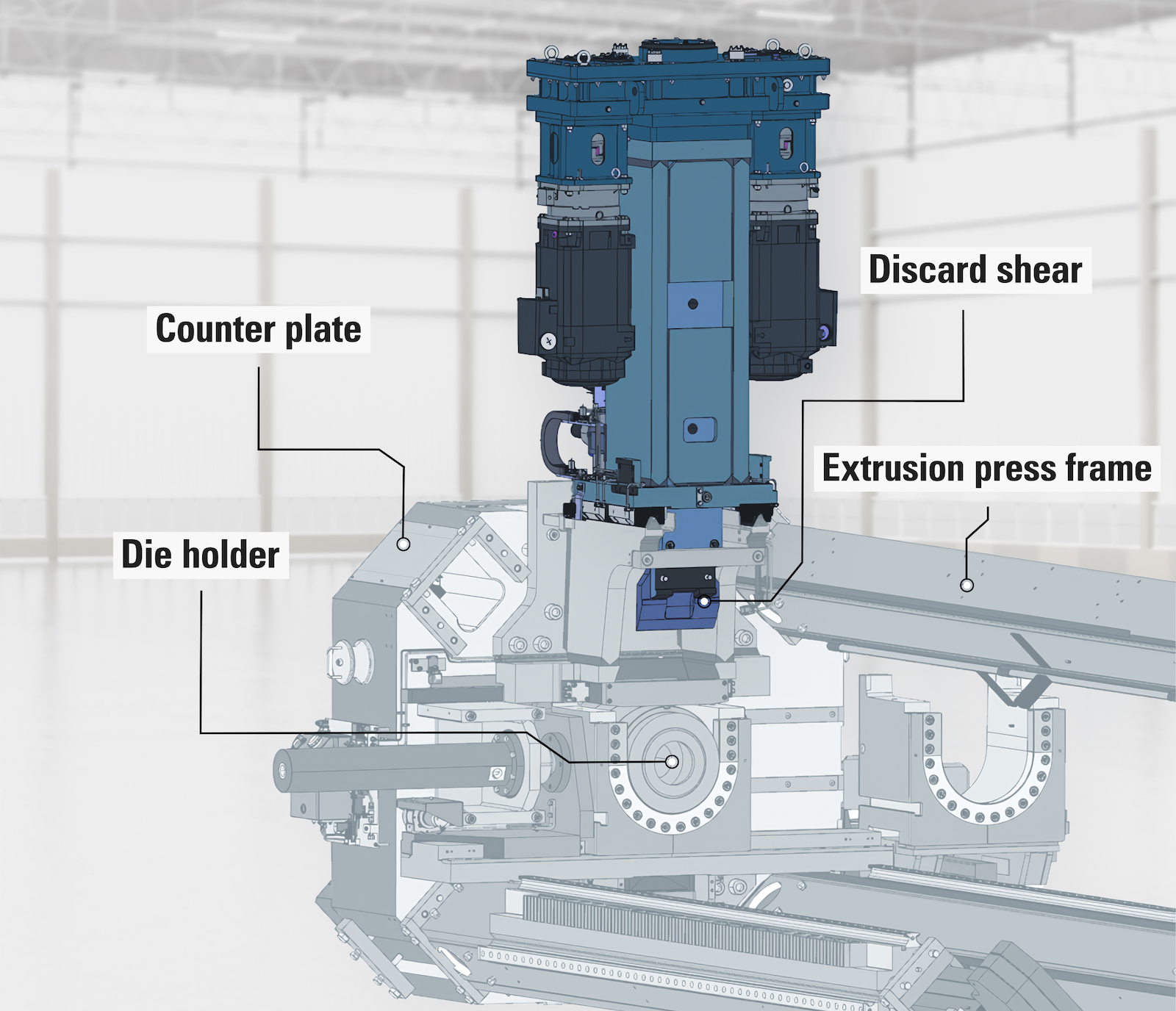 Discard shear

Counter plate

Extrusion press frame

Die holder