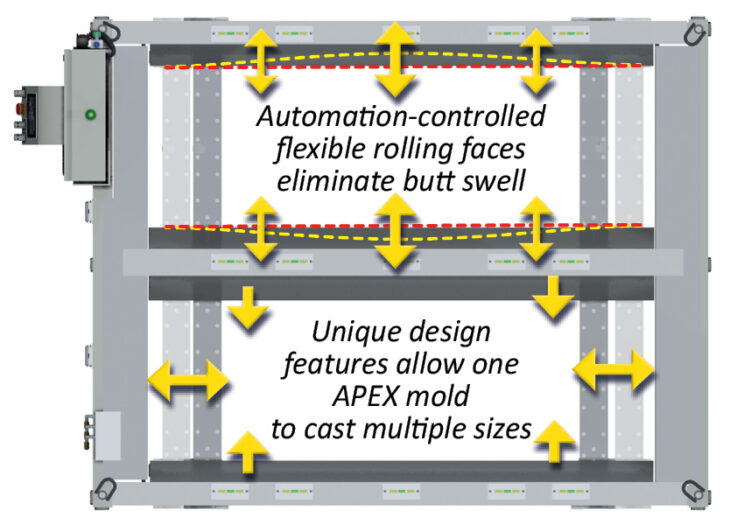 Automation-controlled flexible rolling faces eliminate butt swell

Unique design features allow one APEX mold to cast multiple sizes