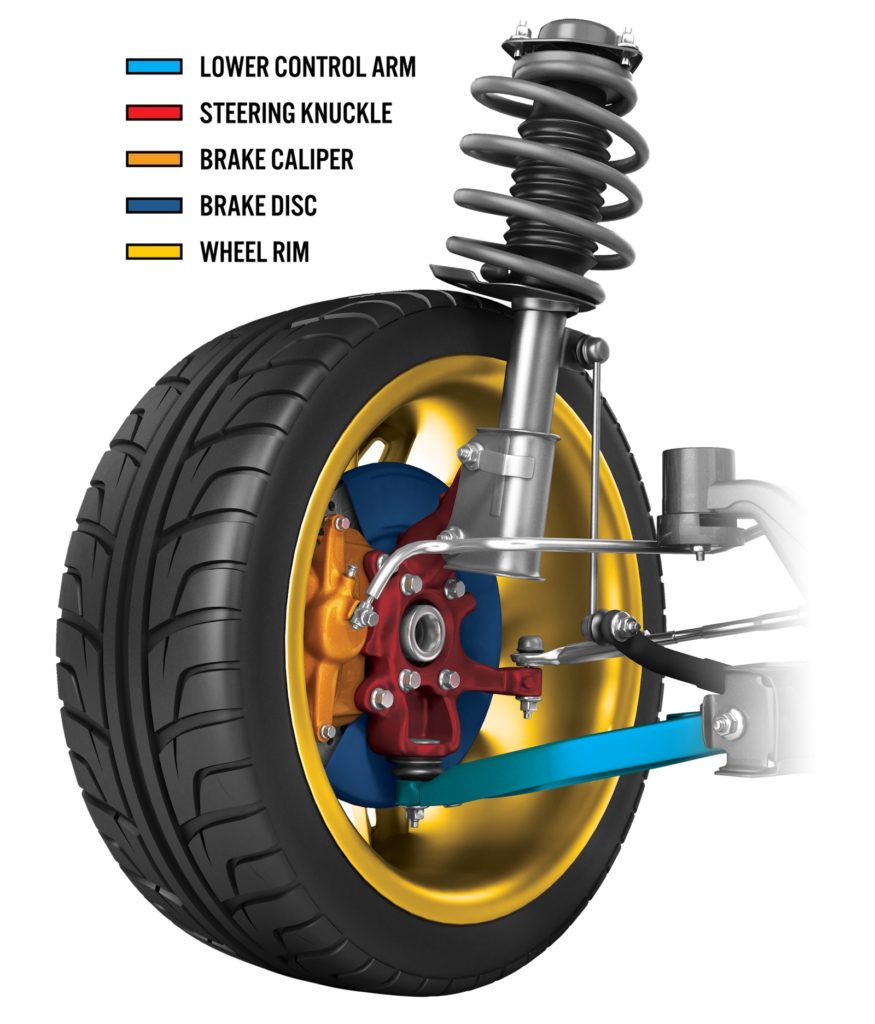 LOWER CONTROL ARM
STEERING KNUCKLE
BRAKE CALIPER
BRAKE DISC
WHEEL RIM